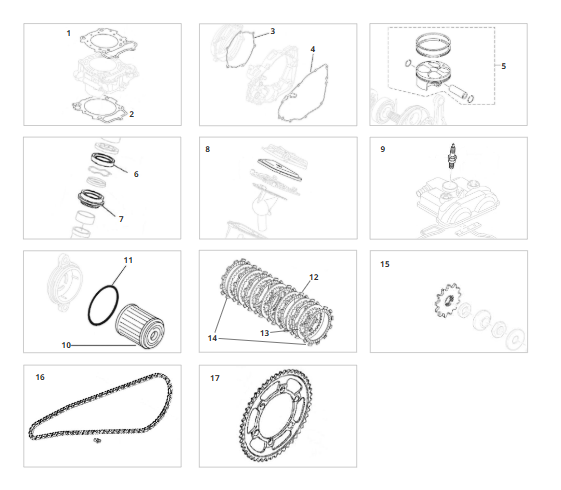 1
2
3
4
5
6
7
8
9
11
10
12
13
14
15
16
17